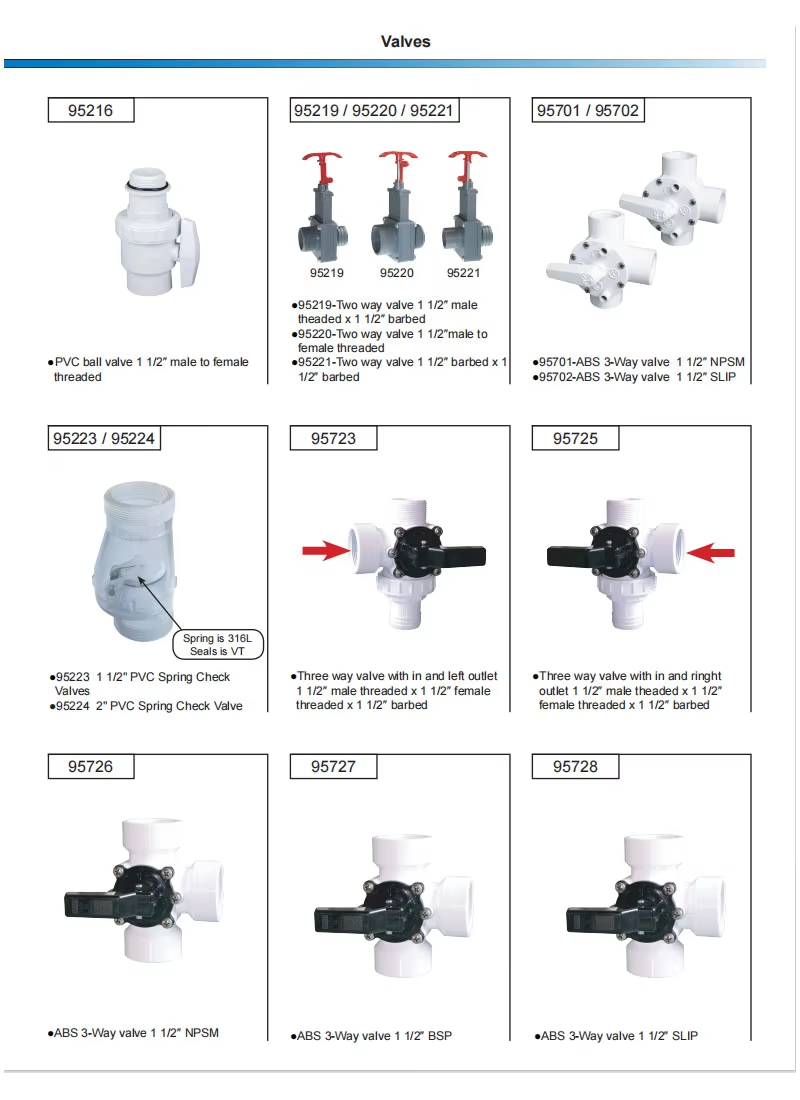 Valves

95216

●PVC ball valve 1 1/2" male to female threaded

95219 / 95220 / 95221

95219 95220 95221

●95219-Two way valve 1 1/2" male theaded x 1 1/2" barbed
●95220-Two way valve 1 1/2"male to female threaded
●95221-Two way valve 1 1/2" barbed x 1 1/2" barbed

95701 / 95702

●95701-ABS 3-Way valve 1 1/2" NPSM
●95702-ABS 3-Way valve 1 1/2" SLIP

95223 / 95224

Spring is 316L Seals is VT

●95223 1 1/2" PVC Spring Check Valves
●95224 2" PVC Spring Check Valve

95723

●Three way valve with in and left outlet 1 1/2" male threaded x 1 1/2" female threaded x 1 1/2" barbed

95725

●Three way valve with in and ringht outlet 1 1/2" male theaded x 1 1/2" female threaded x 1 1/2" barbed

95726

●ABS 3-Way valve 1 1/2" NPSM

95727

●ABS 3-Way valve 1 1/2" BSP

95728

●ABS 3-Way valve 1 1/2" SLIP